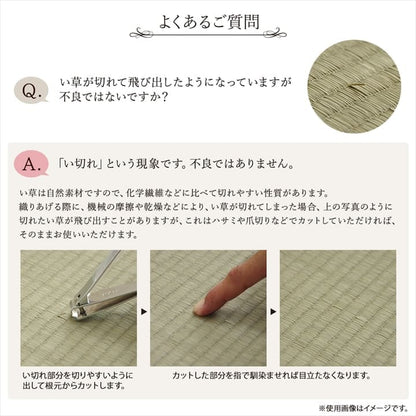 よくあるご質問

Q.

い草が切れて飛び出したようになっていますが不良ではないですか？

A.

「い切れ」という現象です。不良ではありません。

い草は自然素材ですので、化学繊維などに比べて切れやすい性質があります。
織りあげる際に、機械の摩擦や乾燥などにより、い草が切れてしまった場合、上の写真のように切れたい草が飛び出すことがありますが、これはハサミや爪切りなどでカットしていただければ、そのままお使いいただけます。

い切れ部分を切りやすいように出して根元からカットします。

カットした部分を指で馴染ませれば目立たなくなります。

※使用画像はイメージです。