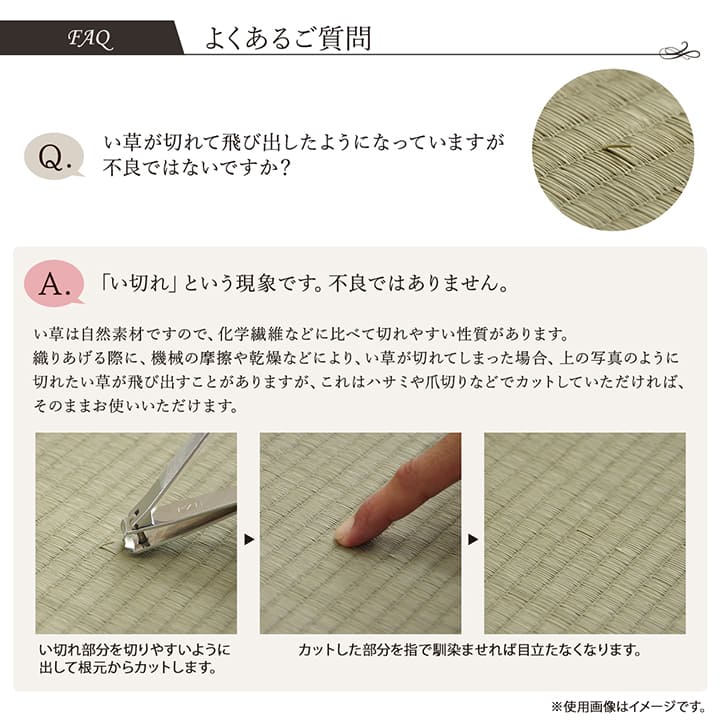 FAQ よくあるご質問

Q. い草が切れて飛び出したようになっていますが不良ではないですか?

A. 「い切れ」という現象です。不良ではありません。

い草は自然素材ですので、化学繊維などに比べて切れやすい性質があります。
織りあげる際に、機械の摩擦や乾燥などにより、い草が切れてしまった場合、上の写真のように切れたい草が飛び出すことがありますが、これはハサミや爪切りなどでカットしていただければ、そのままお使いいただけます。

い切れ部分を切りやすいように出して根元からカットします。

カットした部分を指で馴染ませれば目立たなくなります。

※使用画像はイメージです。