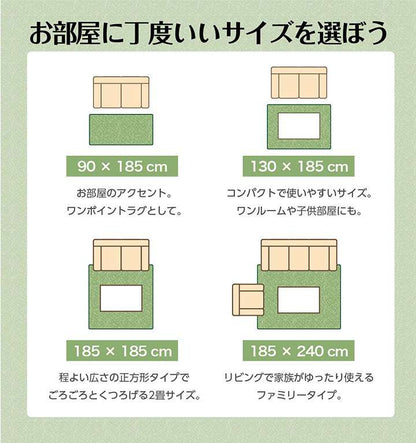 お部屋に丁度いいサイズを選ぼう

90 × 185 cm

お部屋のアクセント。
ワンポイントラグとして。

130 × 185 cm

コンパクトで使いやすいサイズ。
ワンルームや子供部屋にも。

185 × 185 cm

程よい広さの正方形タイプで
ごろごろとくつろげる2畳サイズ。

185 × 240 cm

リビングで家族がゆったり使える
ファミリータイプ。