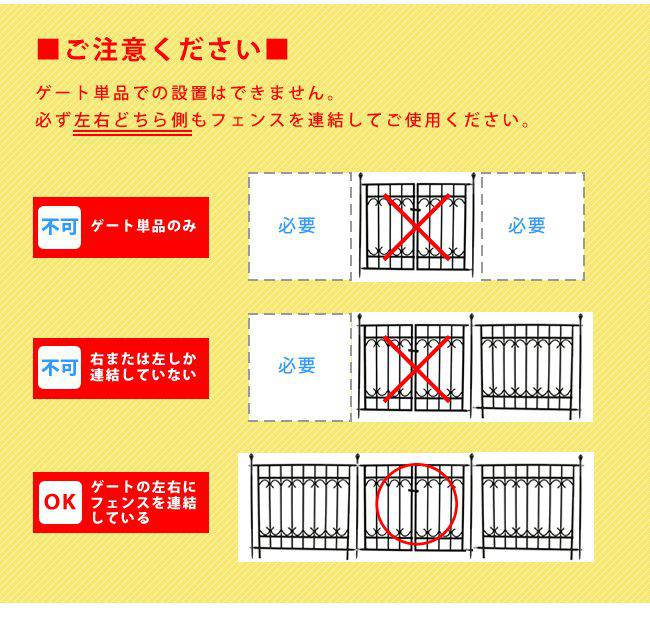 ■ご注意ください■

ゲート単品での設置はできません。
必ず左右どちら側もフェンスを連結してご使用ください。

不可 ゲート単品のみ

必要

必要

不可 右または左しか連結していない

必要

OK ゲートの左右にフェンスを連結している