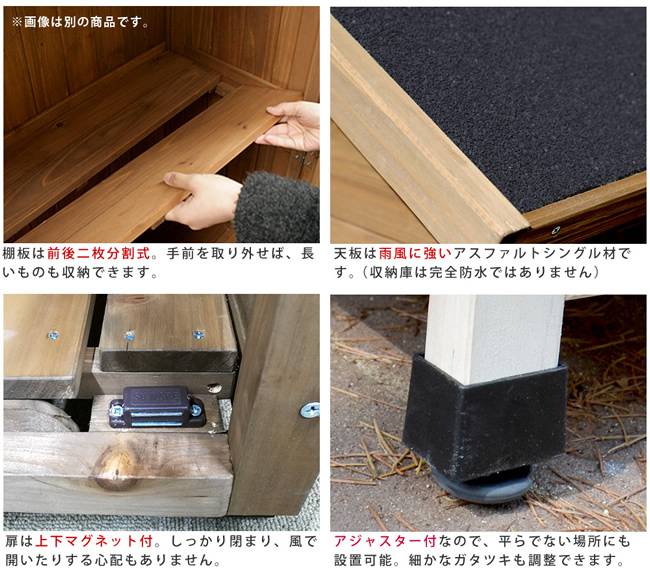 ※画像は別の商品です。

棚板は前後二枚分割式。手前を取り外せば、長いものも収納できます。

天板は雨風に強いアスファルトシングル材です。（収納庫は完全防水ではありません）

扉は上下マグネット付。しっかり閉まり、風で開いたりする心配もありません。

アジャスター付なので、平らでない場所にも設置可能。細かなガタツキも調整できます。