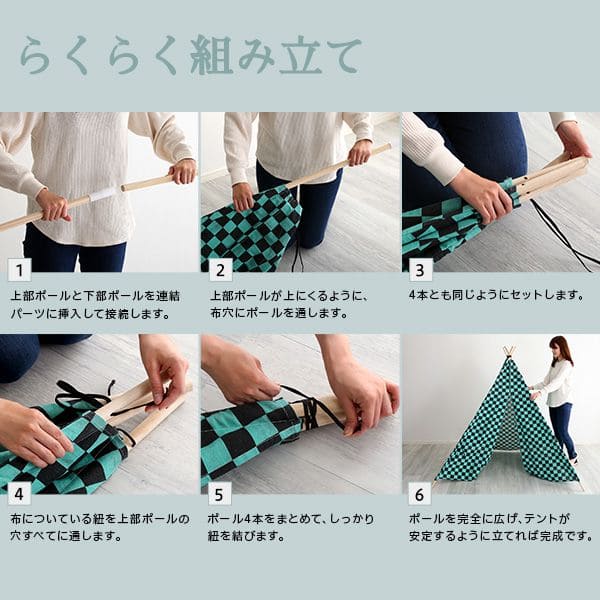 らくらく組み立て

1

上部ポールと下部ポールを連結パーツに挿入して接続します。

2

上部ポールが上にくるように、布穴にポールを通します。

3

4本とも同じようにセットします。

4

布についている紐を上部ポールの穴すべてに通します。

5

ポール4本をまとめて、しっかり紐を結びます。

6

ポールを完全に広げ、テントが安定するように立てれば完成です。