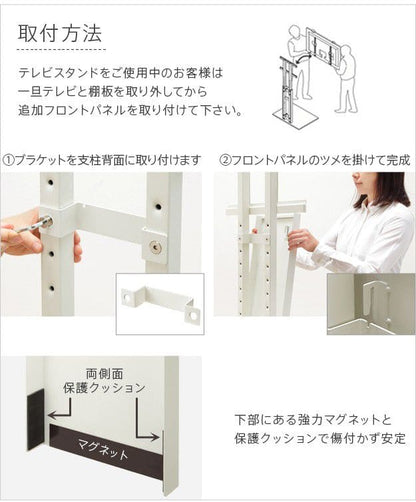 取付方法

テレビスタンドをご使用中のお客様は
一旦テレビと棚板を取り外してから
追加フロントパネルを取り付けて下さい。

①ブラケットを支柱背面に取り付けます

②フロントパネルのツメを掛けて完成

両側面
保護クッション

マグネット

下部にある強力マグネットと
保護クッションで傷付かず安定