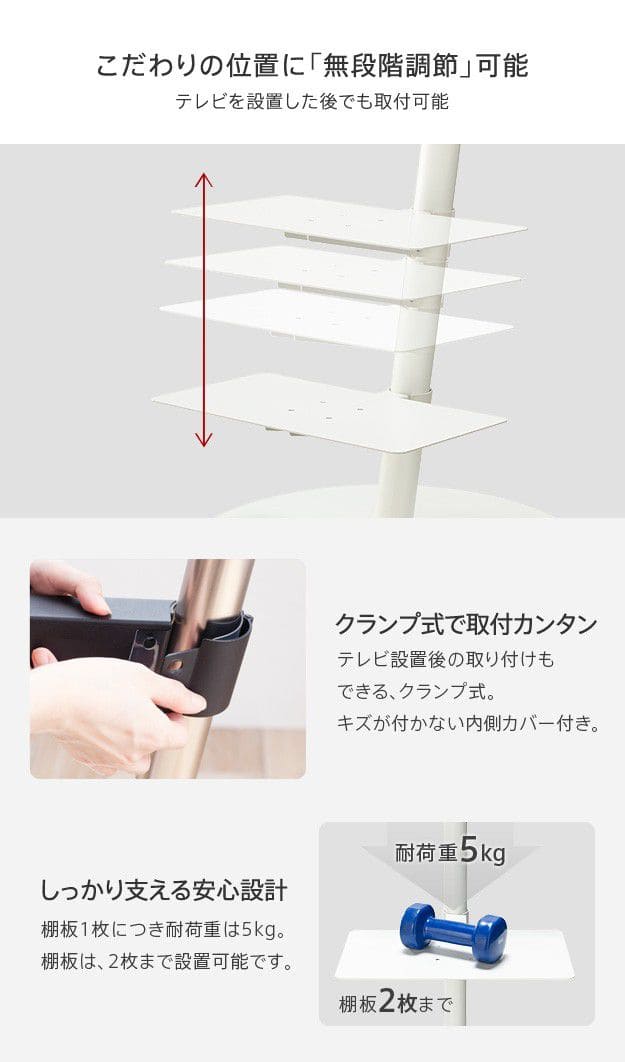 こだわりの位置に「無段階調節」可能
テレビを設置した後でも取付可能

クランプ式で取付カンタン
テレビ設置後の取り付けもできる、クランプ式。キズが付かない内側カバー付き。

しっかり支える安心設計
棚板1枚につき耐荷重は5kg。棚板は、2枚まで設置可能です。

耐荷重5kg

棚板2枚まで