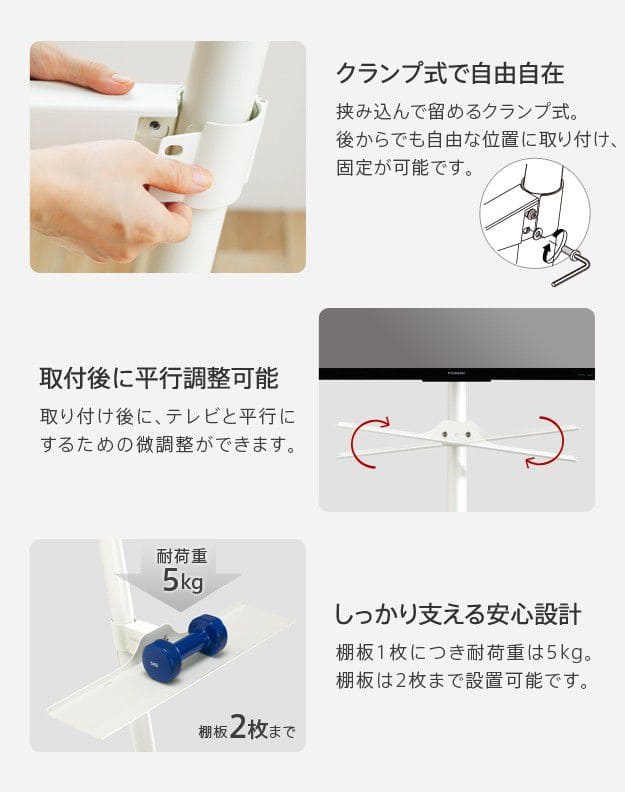 クランプ式で自由自在

挟み込んで留めるクランプ式。後からでも自由な位置に取り付け、固定が可能です。

取付後に平行調整可能

取り付け後に、テレビと平行にするための微調整ができます。

耐荷重
5kg

棚板2枚まで

しっかり支える安心設計

棚板1枚につき耐荷重は5kg。棚板は2枚まで設置可能です。