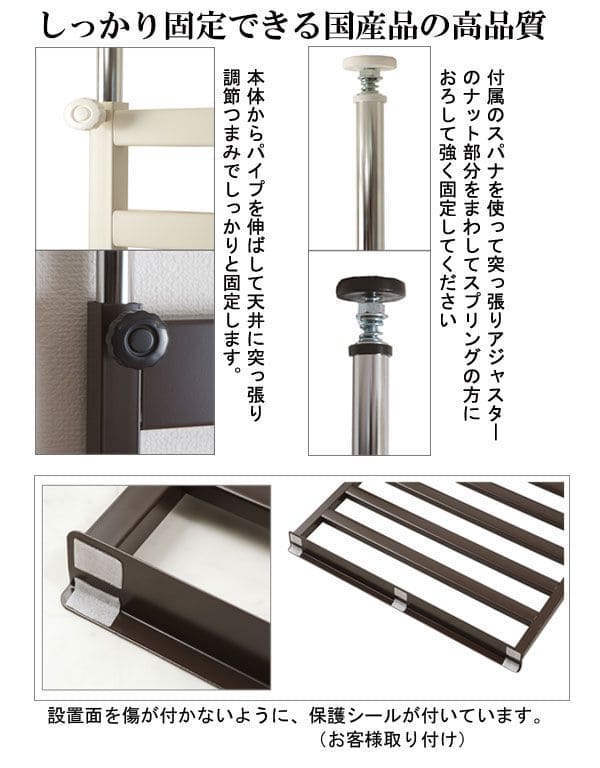 しっかり固定できる国産品の高品質

本体からパイプを伸ばして天井に突っ張り調節つまみでしっかりと固定します。

付属のスパナを使って突っ張りアジャスターのナット部分をまわしてスプリングの方におろして強く固定してください

設置面を傷が付かないように、保護シールが付いています。
（お客様取り付け）