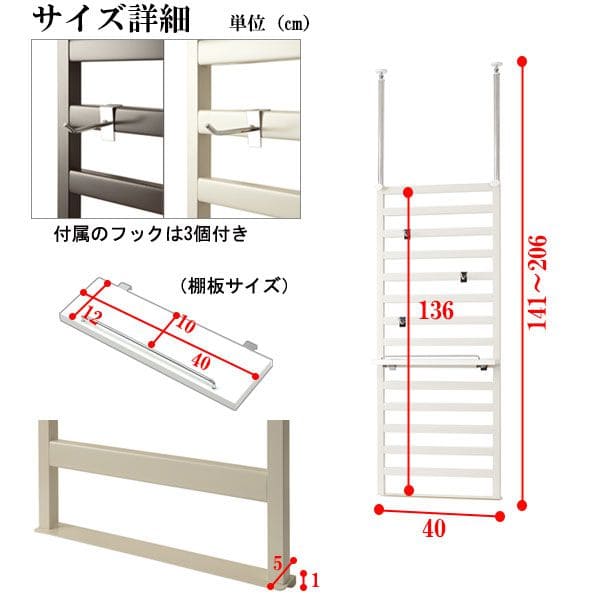 サイズ詳細　単位（cm）

付属のフックは3個付き

（棚板サイズ）

12
10
40

5
1

136

141～206

40