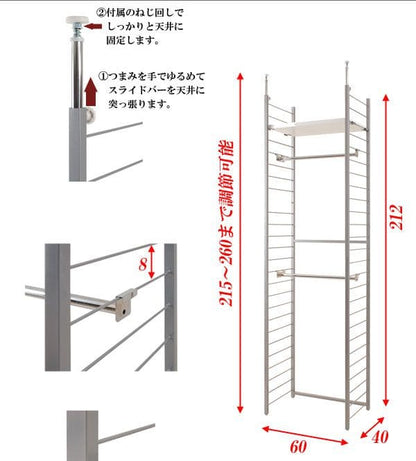 ②付属のねじ回しでしっかりと天井に固定します。

①つまみを手でゆるめてスライドバーを天井に突っ張ります。

8

215~260まで調節可能

212

60

40