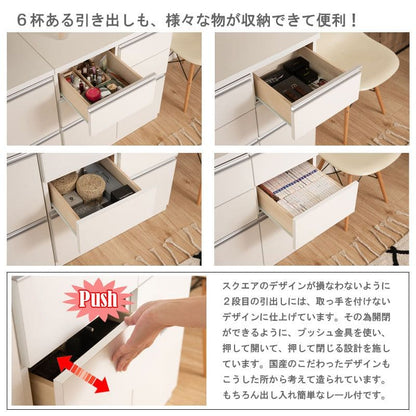 ６杯ある引き出しも、様々な物が収納できて便利！

Push

スクエアのデザインが損なわないように２段目の引出しには、取っ手を付けないデザインに仕上げています。その為開閉ができるように、プッシュ金具を使い、押して開いて、押して閉じる設計を施しています。国産のこだわったデザインもこうした所から考えて造られています。もちろん出し入れ簡単なレール付です。