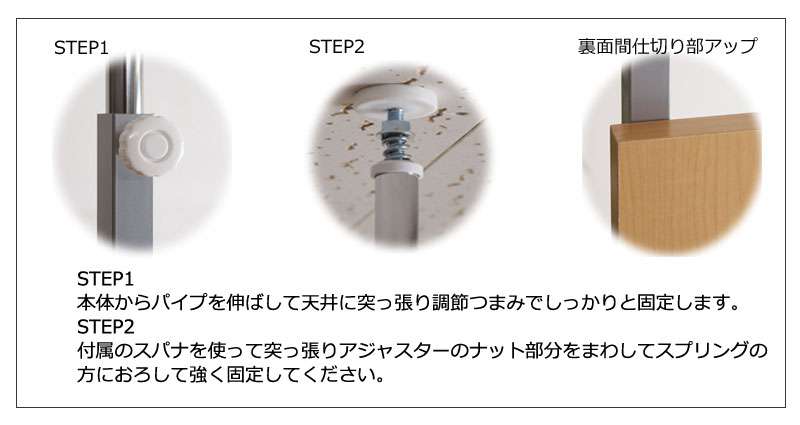 STEP1

STEP2

裏面間仕切り部アップ

STEP1
本体からパイプを伸ばして天井に突っ張り調節つまみでしっかりと固定します。
STEP2
付属のスパナを使って突っ張りアジャスターのナット部分をまわしてスプリングの方におろして強く固定してください。