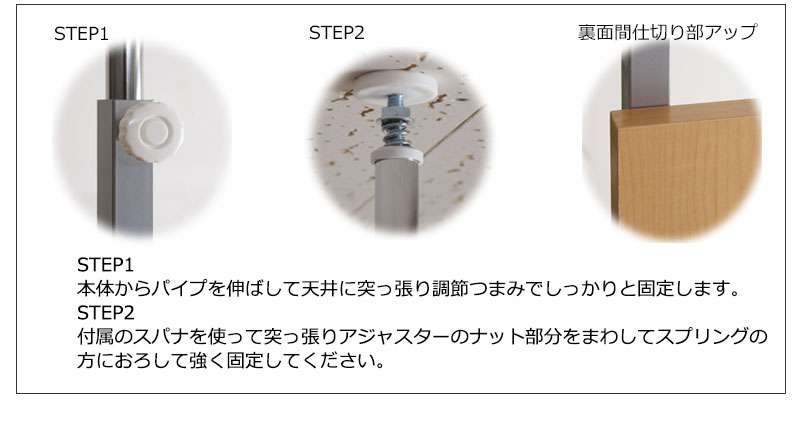 STEP1

STEP2

裏面間仕切り部アップ

STEP1
本体からパイプを伸ばして天井に突っ張り調節つまみでしっかりと固定します。
STEP2
付属のスパナを使って突っ張りアジャスターのナット部分をまわしてスプリングの方におろして強く固定してください。