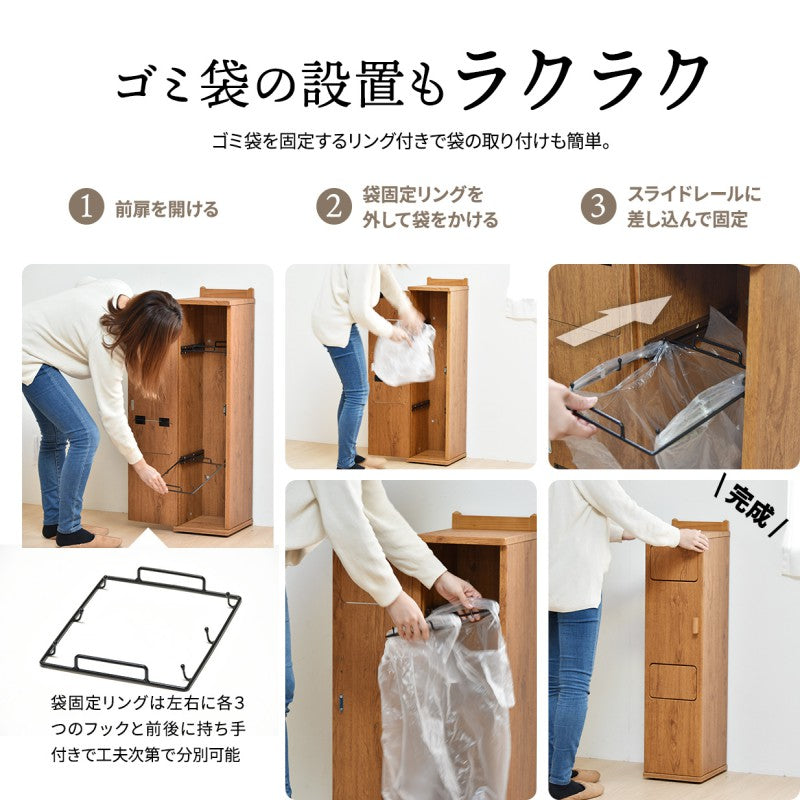 ゴミ袋の設置もラクラク

ゴミ袋を固定するリング付きで袋の取り付けも簡単。

1 前扉を開ける

2 袋固定リングを外して袋をかける

3 スライドレールに差し込んで固定

完成

袋固定リングは左右に各3つのフックと前後に持ち手付きで工夫次第で分別可能