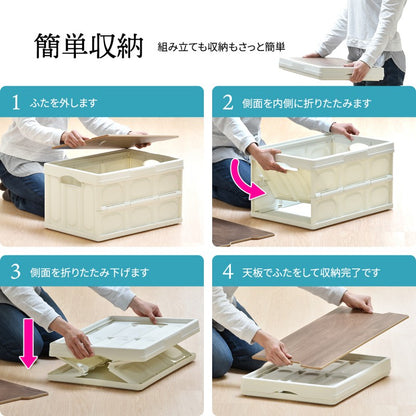 簡単収納 組み立ても収納もさっと簡単

1 ふたを外します

2 側面を内側に折りたたみます

3 側面を折りたたみ下げます

4 天板でふたをして収納完了です