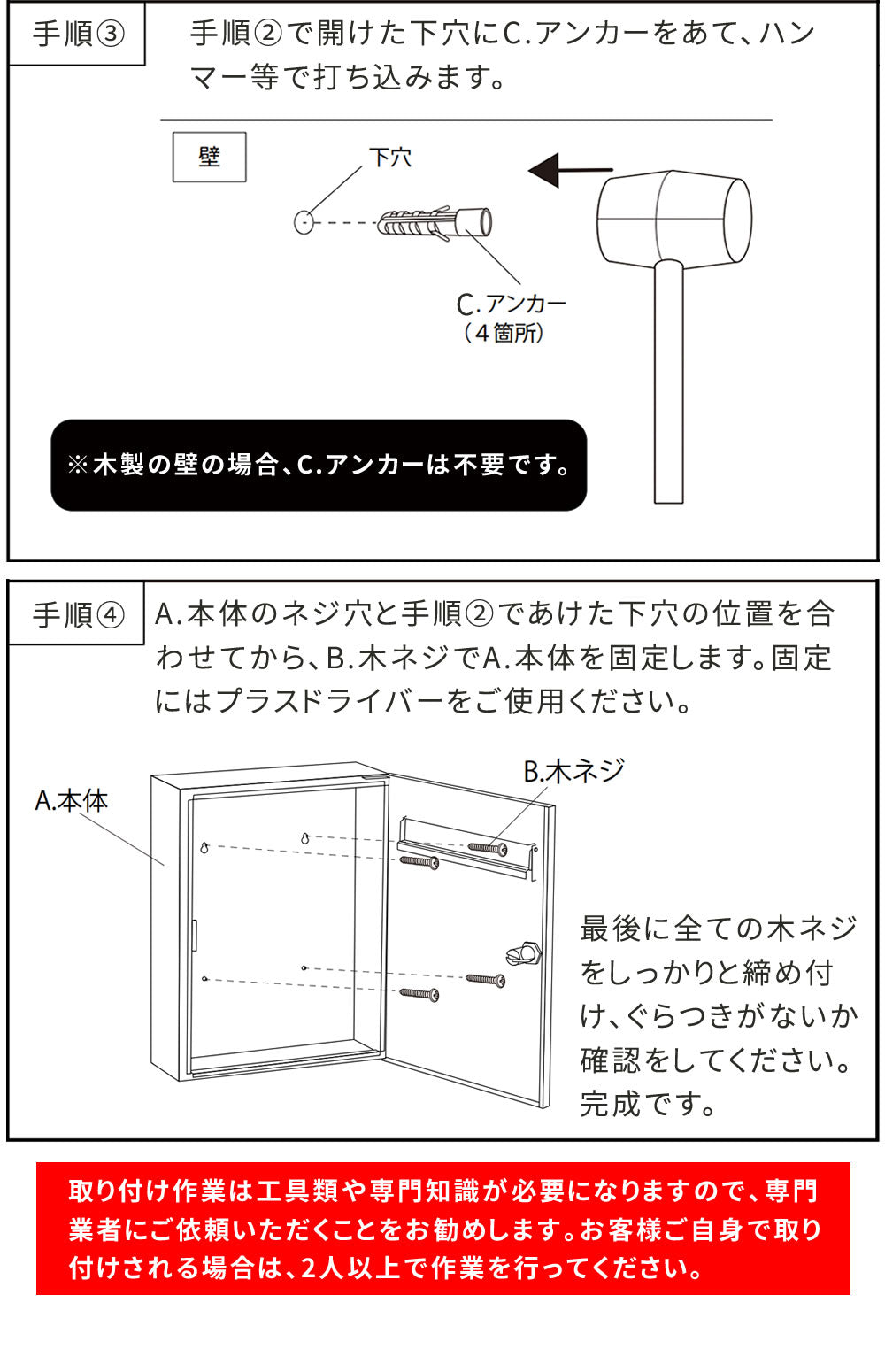 手順③

手順②で開けた下穴にC.アンカーをあて、ハンマー等で打ち込みます。

壁

下穴

C.アンカー
（4箇所）

※木製の壁の場合、C.アンカーは不要です。

手順④

A.本体のネジ穴と手順②であけた下穴の位置を合わせてから、B.木ネジでA.本体を固定します。固定にはプラスドライバーをご使用ください。

A.本体

B.木ネジ

最後に全ての木ネジをしっかりと締め付け、ぐらつきがないか確認をしてください。完成です。

取り付け作業は工具類や専門知識が必要になりますので、専門業者にご依頼いただくことをお勧めします。お客様ご自身で取り付けされる場合は、2人以上で作業を行ってください。