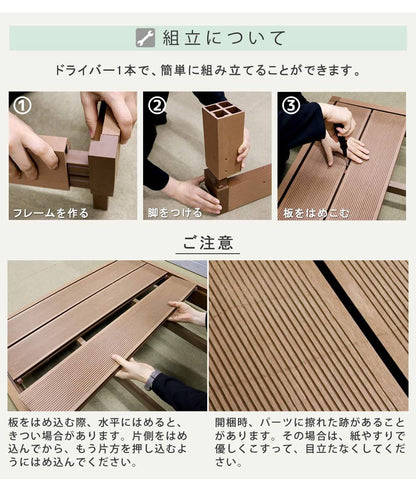 組立について

ドライバー1本で、簡単に組み立てることができます。

①
フレームを作る

②
脚をつける

③
板をはめこむ

ご注意

板をはめ込む際、水平にはめると、きつい場合があります。片側をはめ込んでから、もう片方を押し込むようにはめ込んでください。

開梱時、パーツに擦れた跡があることがあります。その場合は、紙やすりで優しくこすって、目立たなくしてください。