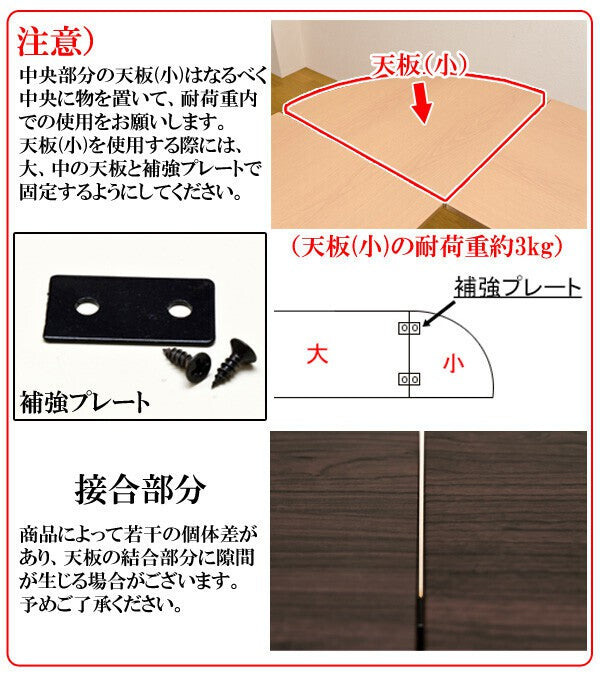 注意)
中央部分の天板(小)はなるべく中央に物を置いて、耐荷重内での使用をお願いします。
天板(小)を使用する際には、大、中の天板と補強プレートで固定するようにしてください。

天板(小)

(天板(小)の耐荷重約3kg)

補強プレート

補強プレート

大

小

接合部分

商品によって若干の個体差があり、天板の結合部分に隙間が生じる場合がございます。
予めご了承ください。