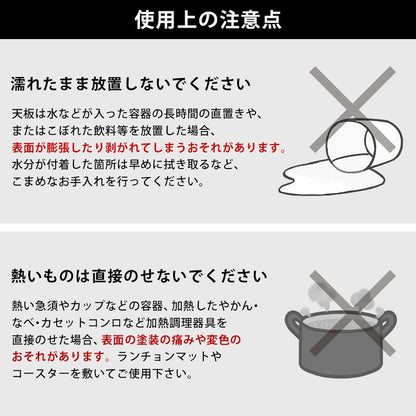 使用上の注意点

濡れたまま放置しないでください

天板は水などが入った容器の長時間の直置きや、またはこぼれた飲料等を放置した場合、表面が膨張したり剥がれてしまうおそれがあります。水分が付着した箇所は早めに拭き取るなど、こまめなお手入れを行ってください。

熱いものは直接のせないでください

熱い急須やカップなどの容器、加熱したやかん・なべ・カセットコンロなど加熱調理器具を直接のせた場合、表面の塗装の痛みや変色のおそれがあります。ランチョンマットやコースターを敷いてご使用下さい。