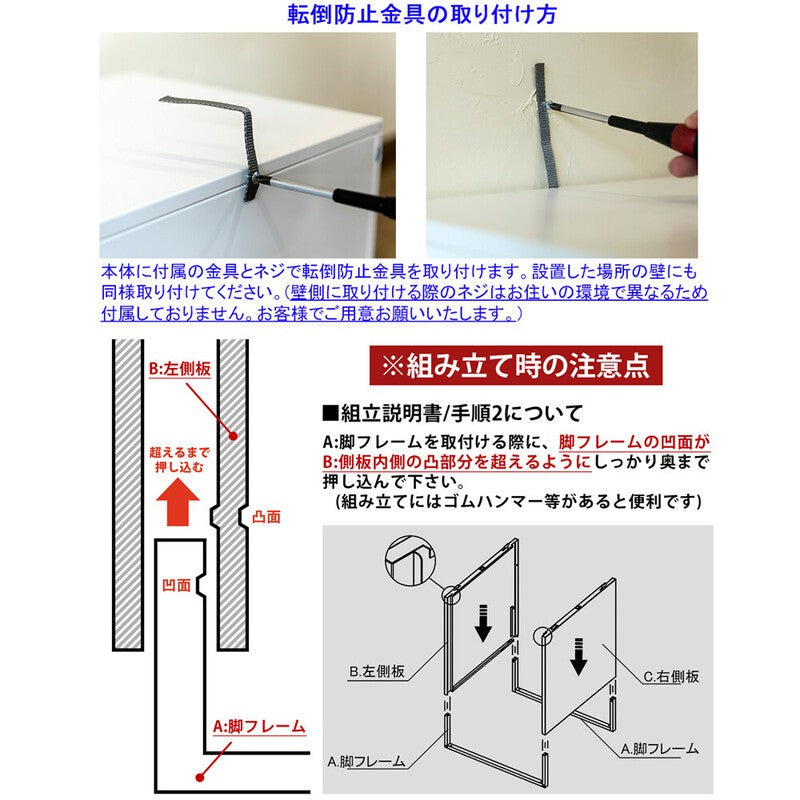 転倒防止金具の取り付け方

本体に付属の金具とネジで転倒防止金具を取り付けます。設置した場所の壁にも同様取り付けてください。(壁側に取り付ける際のネジはお住いの環境で異なるため付属しておりません。お客様でご用意お願いいたします。)

B:左側板

超えるまで押し込む

凸面

凹面

A:脚フレーム

※組み立て時の注意点

■組立説明書/手順2について

A:脚フレームを取付ける際に、脚フレームの凹面がB:側板内側の凸部分を超えるようにしっかり奥まで押し込んで下さい。
(組み立てにはゴムハンマー等があると便利です)

B.左側板

C.右側板

A.脚フレーム

A.脚フレーム