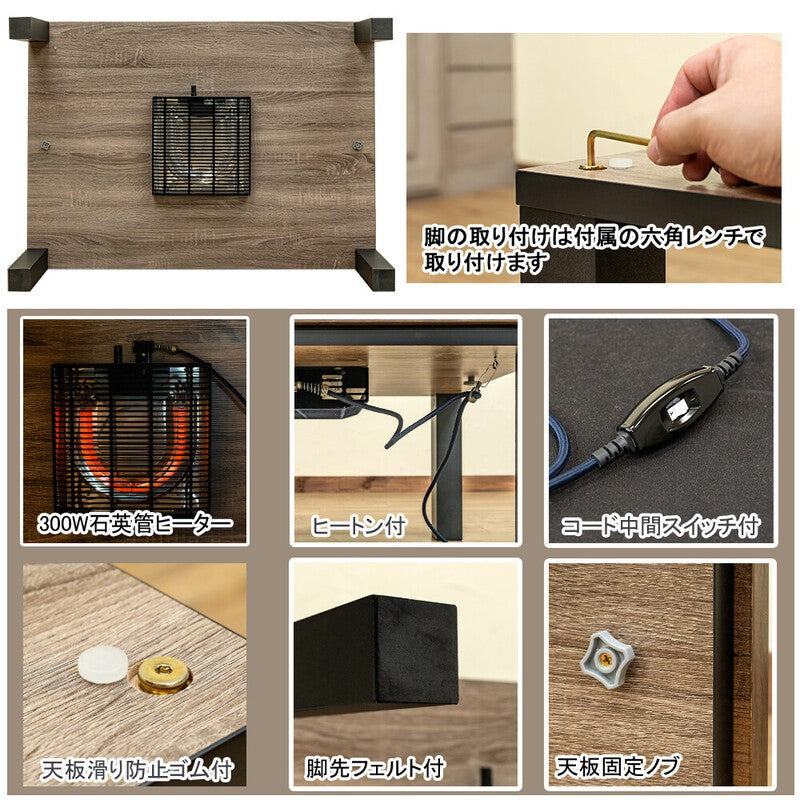 脚の取り付けは付属の六角レンチで取り付けます

300W石英管ヒーター

ヒートン付

コード中間スイッチ付

天板滑り防止ゴム付

脚先フェルト付

天板固定ノブ