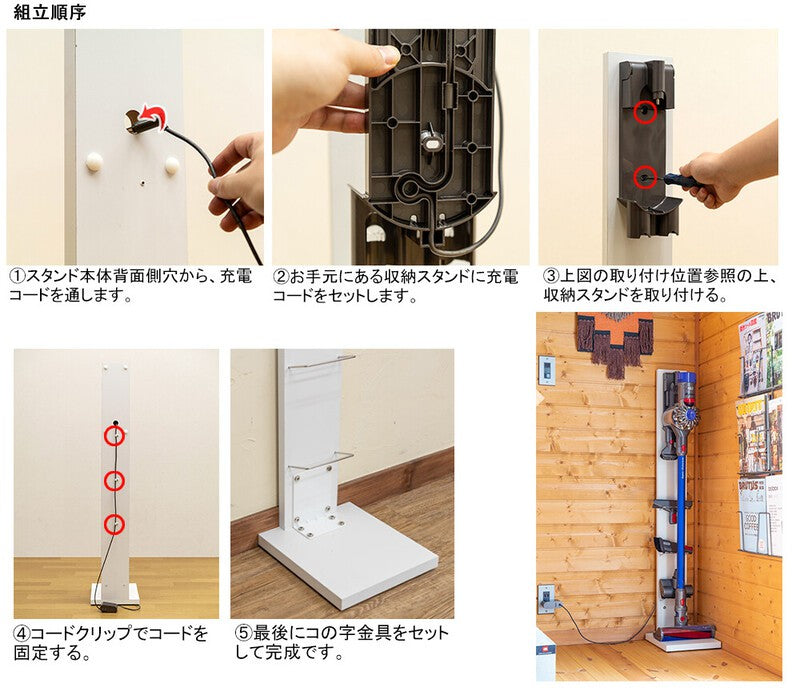 組立順序

①スタンド本体背面側穴から、充電コードを通します。

②お手元にある収納スタンドに充電コードをセットします。

③上図の取り付け位置参照の上、収納スタンドを取り付ける。

④コードクリップでコードを固定する。

⑤最後にコの字金具をセットして完成です。

BRUTUS

GOOD COFFEE