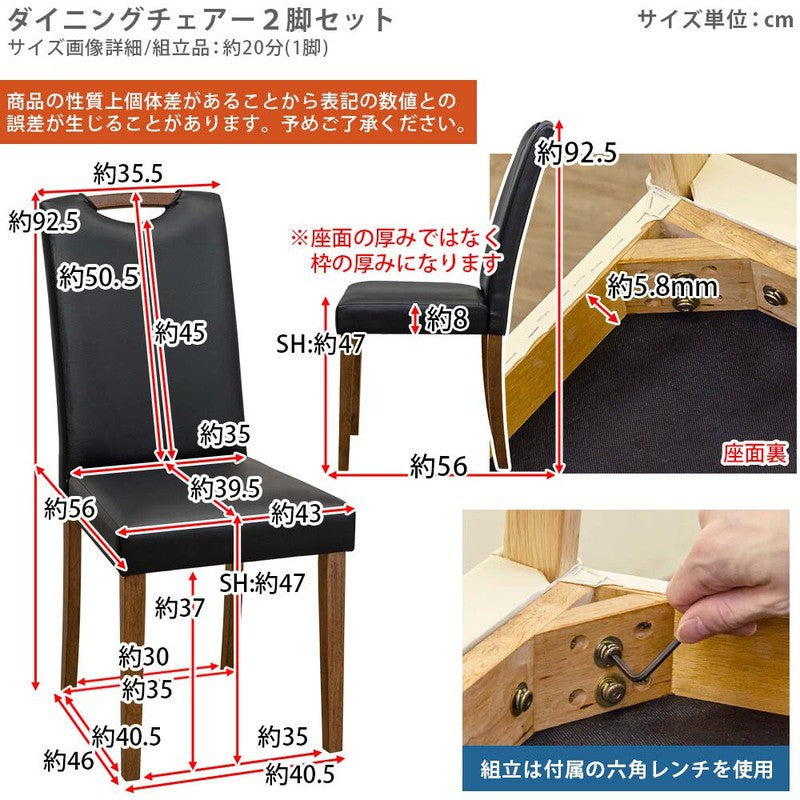 ダイニングチェアー２脚セット
サイズ単位：cm
サイズ画像詳細/組立品：約20分(1脚)

商品の性質上個体差があることから表記の数値との誤差が生じることがあります。予めご了承ください。

約35.5
約92.5
約50.5
約45
約35
約39.5
約56
約43
SH:約47
約37
約30
約35
約40.5
約46
約35
約40.5

約92.5
※座面の厚みではなく枠の厚みになります
約8
SH:約47
約56
約5.8mm
座面裏

組立は付属の六角レンチを使用