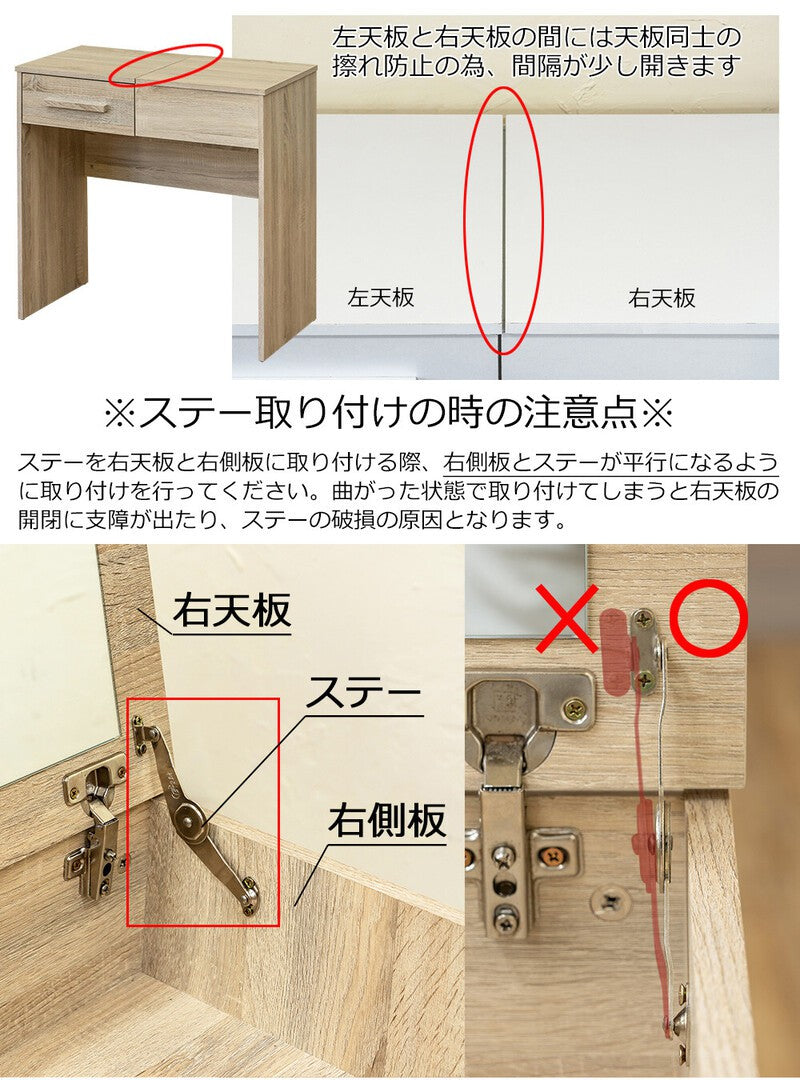 左天板と右天板の間には天板同士の擦れ防止の為、間隔が少し開きます

左天板

右天板

※ステー取り付けの時の注意点※

ステーを右天板と右側板に取り付ける際、右側板とステーが平行になるように取り付けを行ってください。曲がった状態で取り付けてしまうと右天板の開閉に支障が出たり、ステーの破損の原因となります。

右天板

ステー

右側板

×

○