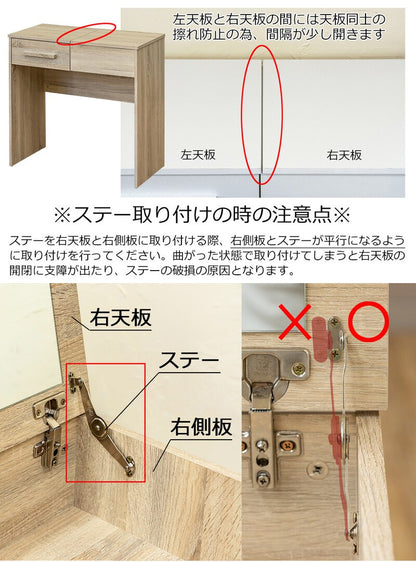 左天板と右天板の間には天板同士の擦れ防止の為、間隔が少し開きます

左天板

右天板

※ステー取り付けの時の注意点※

ステーを右天板と右側板に取り付ける際、右側板とステーが平行になるように取り付けを行ってください。曲がった状態で取り付けてしまうと右天板の開閉に支障が出たり、ステーの破損の原因となります。

右天板

ステー

右側板

×

○