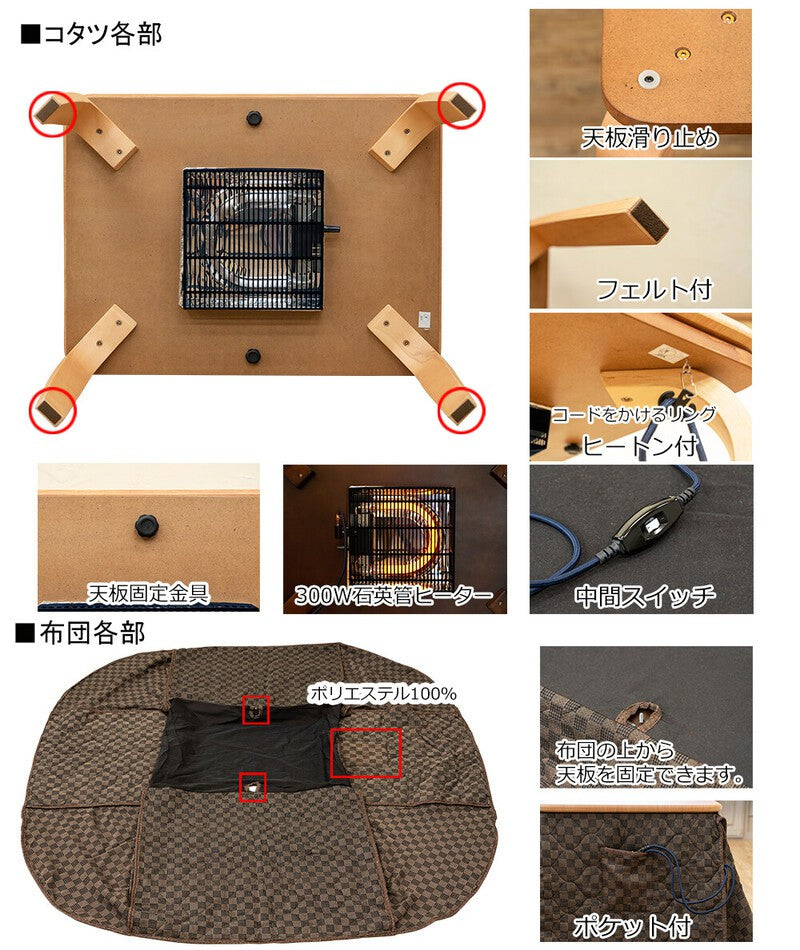 ■コタツ各部

天板滑り止め

フェルト付

コードをかけるリング
ヒートン付

天板固定金具

300W石英管ヒーター

中間スイッチ

■布団各部

ポリエステル100%

布団の上から
天板を固定できます。

ポケット付