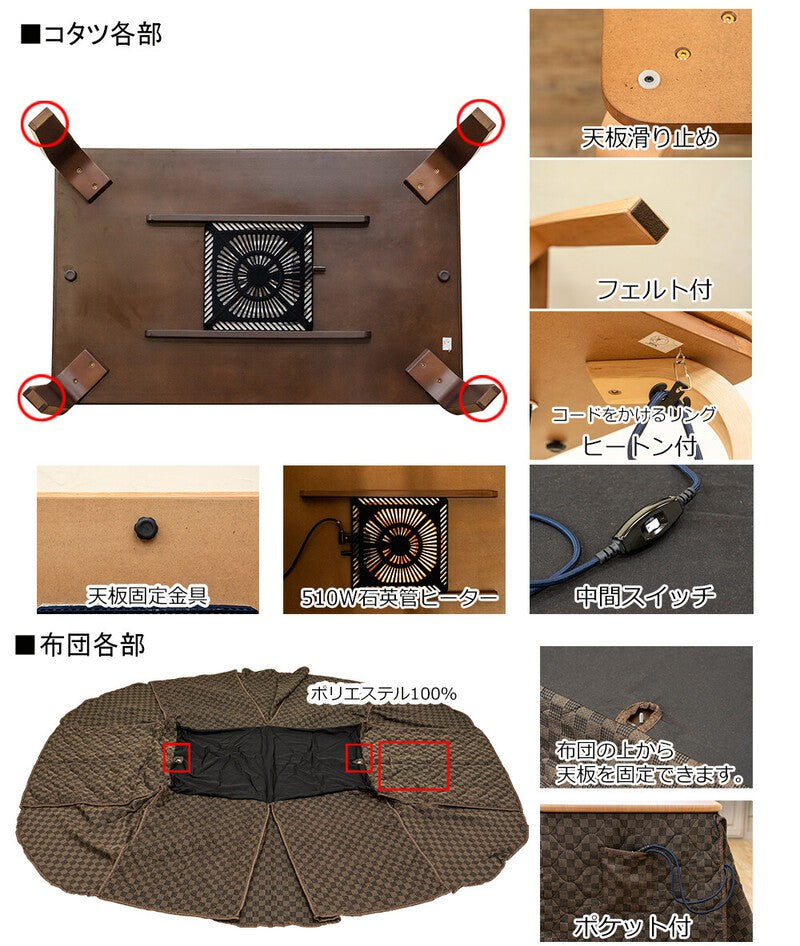 ■コタツ各部

天板滑り止め

フェルト付

コードをかけるリング
ヒートン付

天板固定金具

510W石英管ヒーター

中間スイッチ

■布団各部

ポリエステル100%

布団の上から
天板を固定できます。

ポケット付