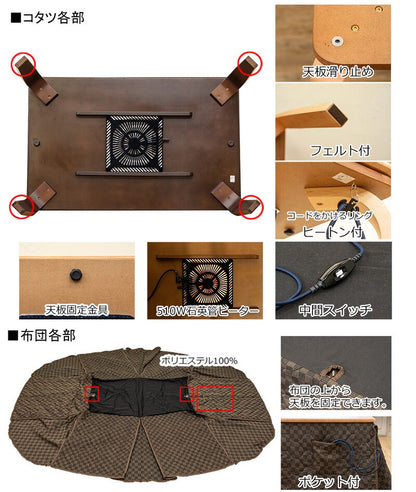 ■コタツ各部

天板滑り止め

フェルト付

コードをかけるリング
ヒートン付

天板固定金具

510W石英管ヒーター

中間スイッチ

■布団各部

ポリエステル100%

布団の上から
天板を固定できます。

ポケット付