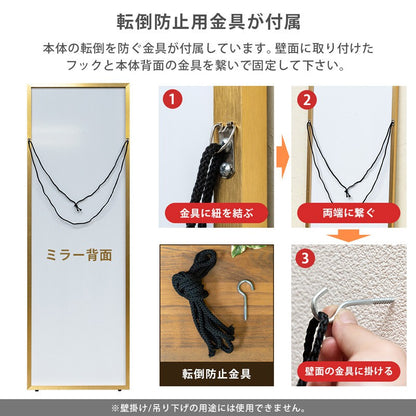 転倒防止用金具が付属

本体の転倒を防ぐ金具が付属しています。壁面に取り付けたフックと本体背面の金具を繋いで固定して下さい。

ミラー背面

1
金具に紐を結ぶ

2
両端に繋ぐ

転倒防止金具

3
壁面の金具に掛ける

※壁掛け/吊り下げの用途には使用できません。