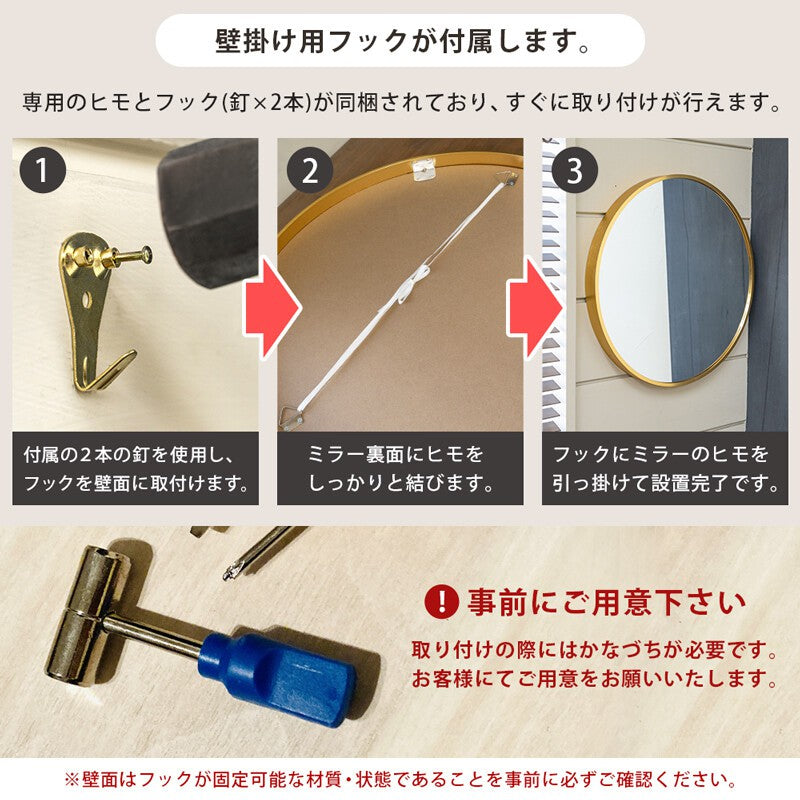 壁掛け用フックが付属します。

専用のヒモとフック(釘×2本)が同梱されており、すぐに取り付けが行えます。

1

付属の2本の釘を使用し、フックを壁面に取付けます。

2

ミラー裏面にヒモをしっかりと結びます。

3

フックにミラーのヒモを引っ掛けて設置完了です。

! 事前にご用意下さい

取り付けの際にはかなづちが必要です。お客様にてご用意をお願いいたします。

※壁面はフックが固定可能な材質・状態であることを事前に必ずご確認ください。