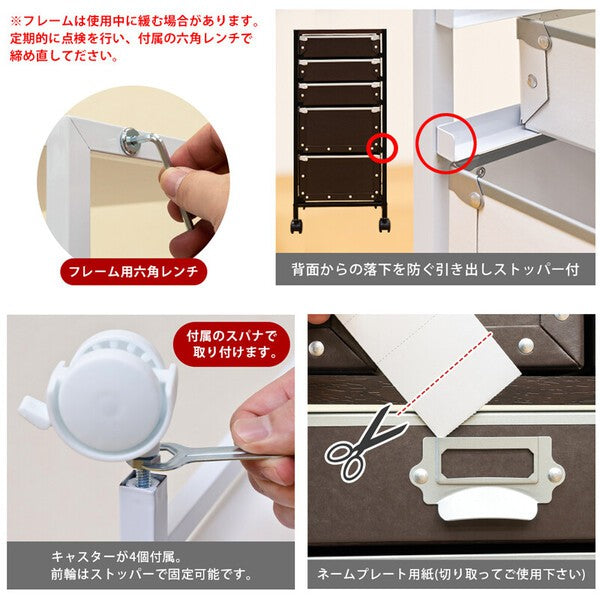 ※フレームは使用中に緩む場合があります。定期的に点検を行い、付属の六角レンチで締め直してください。

フレーム用六角レンチ

背面からの落下を防ぐ引き出しストッパー付

付属のスパナで取り付けます。

キャスターが4個付属。
前輪はストッパーで固定可能です。

ネームプレート用紙(切り取ってご使用下さい)