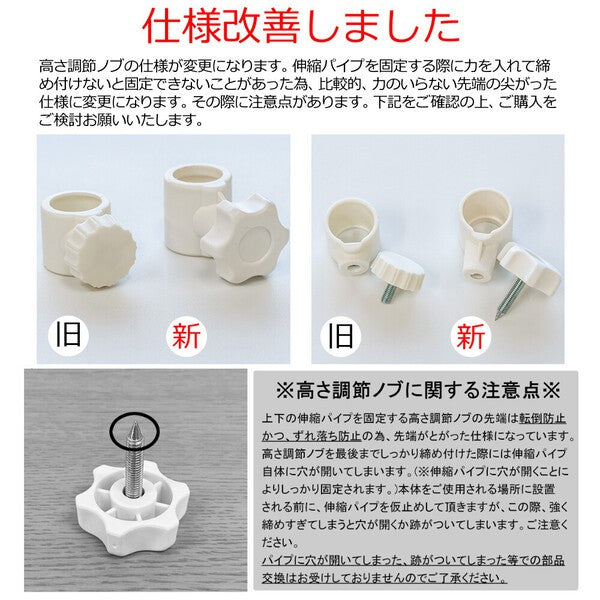 仕様改善しました

高さ調節ノブの仕様が変更になります。伸縮パイプを固定する際に力を入れて締め付けないと固定できないことがあった為、比較的、力のいらない先端の尖がった仕様に変更になります。その際に注意点があります。下記をご確認の上、ご購入をご検討お願いいたします。

旧

新

旧

新

※高さ調節ノブに関する注意点※

上下の伸縮パイプを固定する高さ調節ノブの先端は転倒防止かつ、ずれ落ち防止の為、先端がとがった仕様になっています。高さ調節ノブを最後までしっかり締め付けた際には伸縮パイプ自体に穴が開いてしまいます。(※伸縮パイプに穴が開くことによりしっかり固定されます。)本体をご使用される場所に設置される前に、伸縮パイプを仮止めして頂きますが、この際、強く締めすぎてしまうと穴が開くか跡がついてしまいます。ご注意ください。

パイプに穴が開いてしまった、跡がついてしまった等での部品交換はお受けしておりませんのでご了承ください。