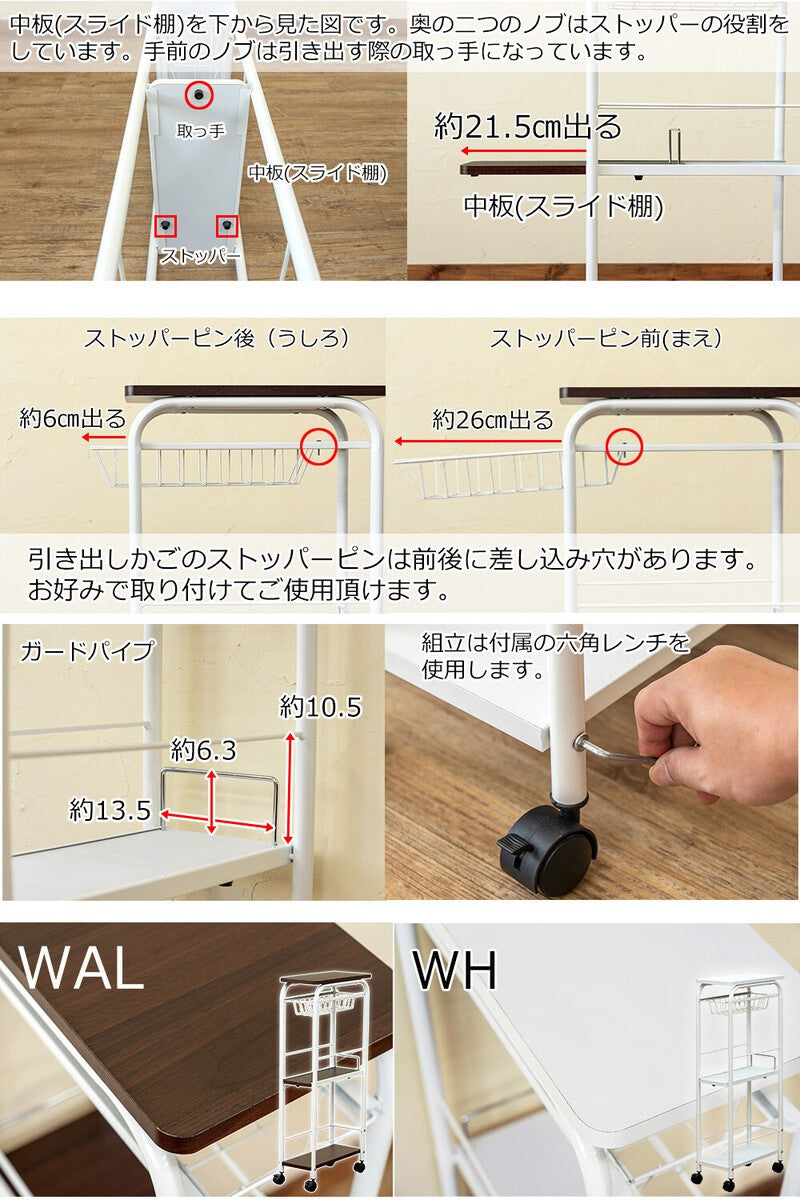 中板(スライド棚)を下から見た図です。奥の二つのノブはストッパーの役割をしています。手前のノブは引き出す際の取っ手になっています。

取っ手

中板(スライド棚)

ストッパー

約21.5cm出る

中板(スライド棚)

ストッパーピン後（うしろ）

約6cm出る

ストッパーピン前(まえ)

約26cm出る

引き出しかごのストッパーピンは前後に差し込み穴があります。お好みで取り付けてご使用頂けます。

ガードパイプ

約10.5

約6.3

約13.5

組立は付属の六角レンチを使用します。

WAL

WH