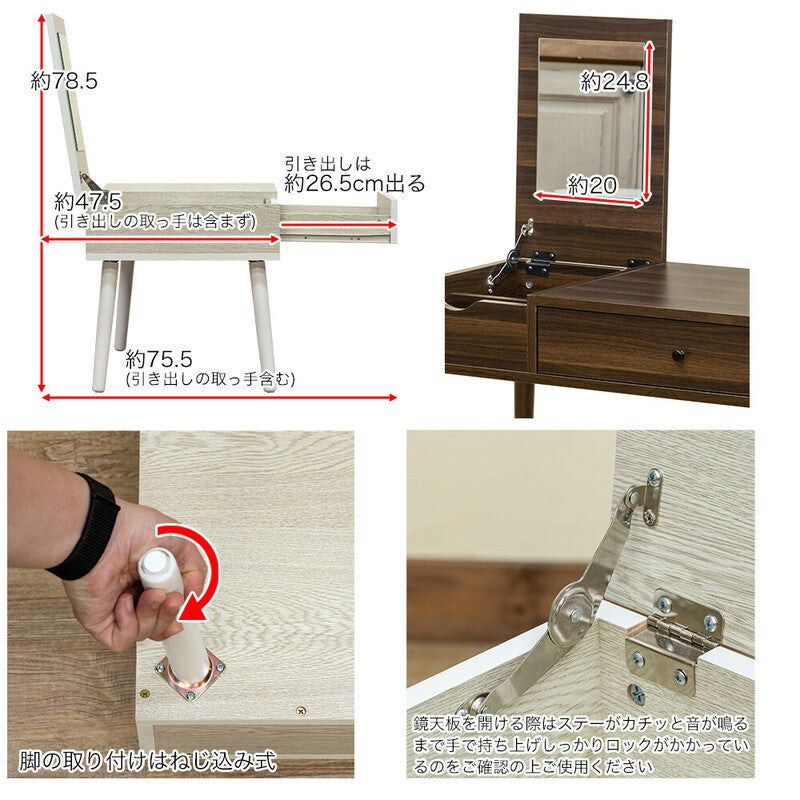 約78.5

引き出しは
約26.5cm出る

約47.5
(引き出しの取っ手は含まず)

約75.5
(引き出しの取っ手含む)

約24.8

約20

脚の取り付けはねじ込み式

鏡天板を開ける際はステーがカチッと音が鳴るまで手で持ち上げしっかりロックがかかっているのをご確認の上ご使用ください