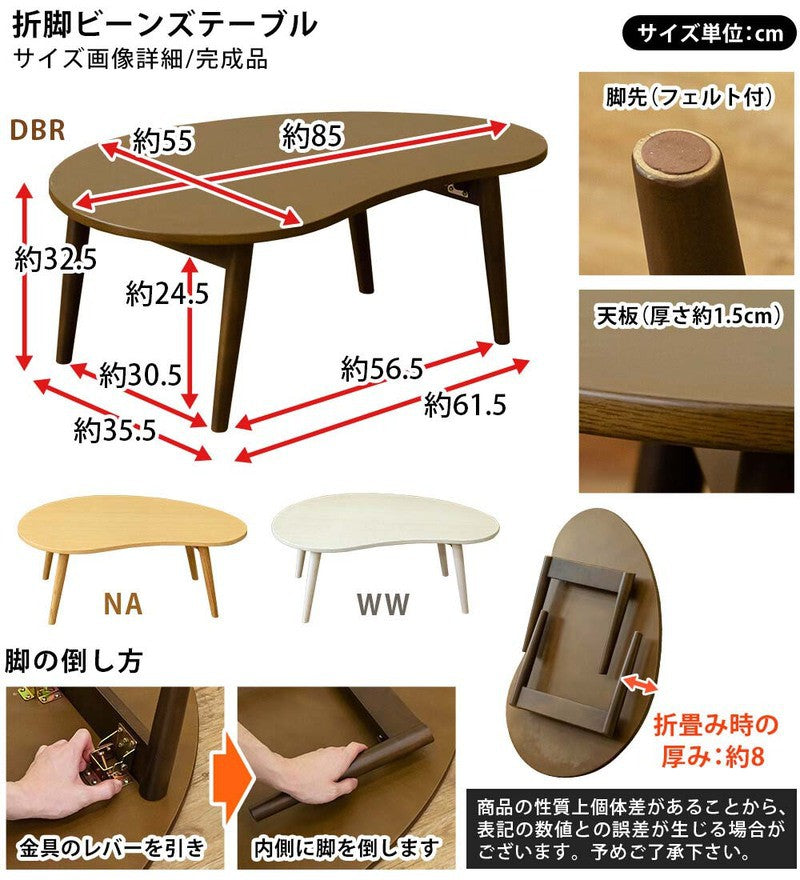 折脚ビーンズテーブル
サイズ画像詳細/完成品

サイズ単位:cm

DBR

約55
約85
約32.5
約24.5
約30.5
約35.5
約56.5
約61.5

脚先(フェルト付)

天板(厚さ約1.5cm)

NA
WW

脚の倒し方

金具のレバーを引き
内側に脚を倒します

折畳み時の厚み:約8

商品の性質上個体差があることから、表記の数値との誤差が生じる場合がございます。予めご了承下さい。