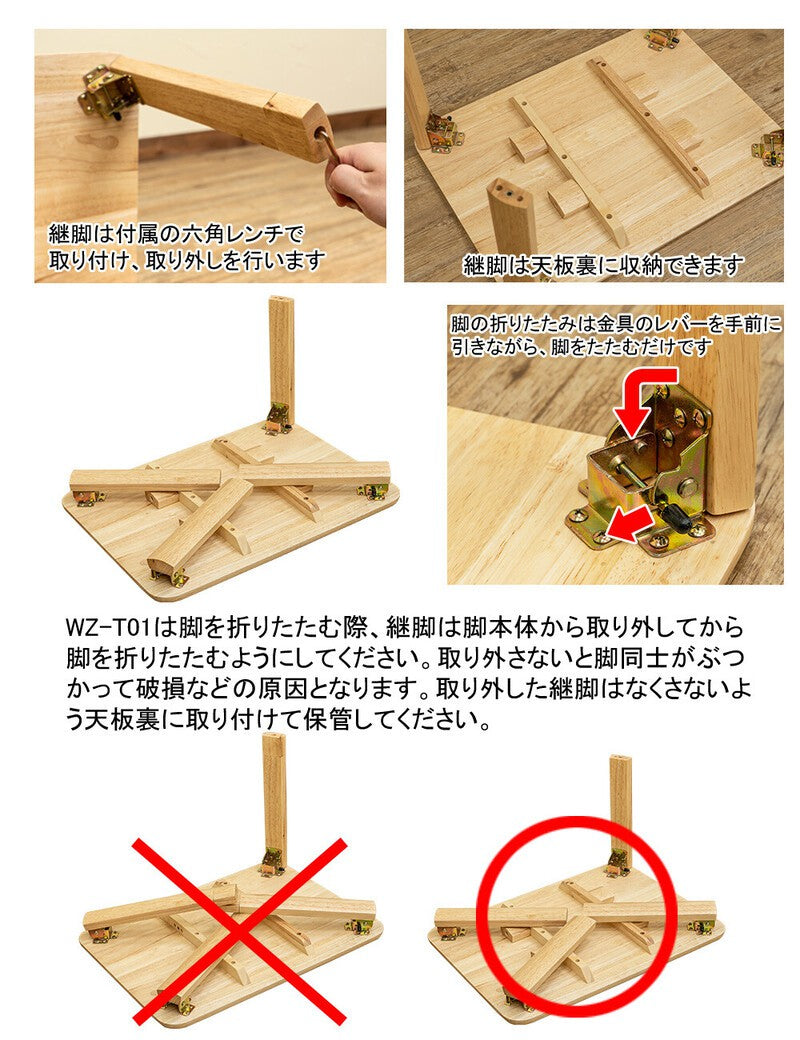 継脚は付属の六角レンチで取り付け、取り外しを行います

継脚は天板裏に収納できます

脚の折りたたみは金具のレバーを手前に引きながら、脚をたたむだけです

WZ-T01は脚を折りたたむ際、継脚は脚本体から取り外してから脚を折りたたむようにしてください。取り外さないと脚同士がぶつかって破損などの原因となります。取り外した継脚はなくさないよう天板裏に取り付けて保管してください。