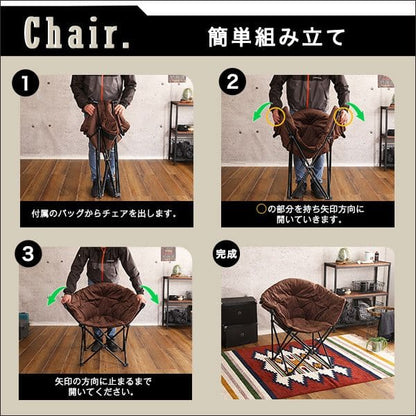 Chair.

簡単組み立て

1

付属のバッグからチェアを出します。

2

○の部分を持ち矢印方向に開いていきます。

3

矢印の方向に止まるまで開いてください。

完成