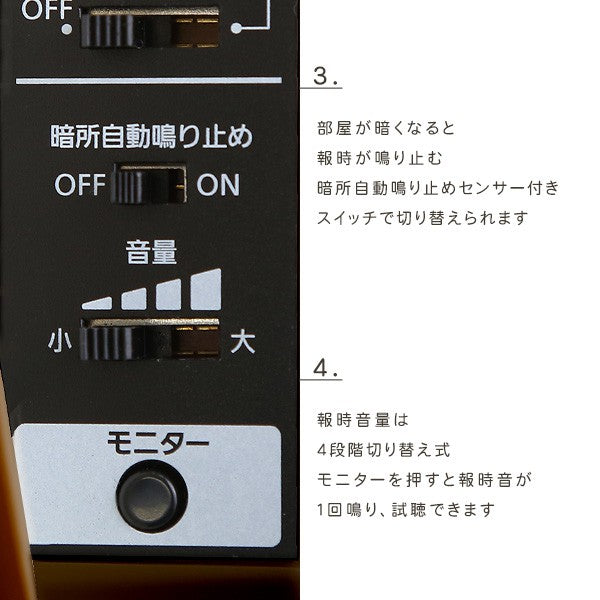 OFF

暗所自動鳴り止め
OFF ON

音量
小 大

モニター

3.

部屋が暗くなると
報時が鳴り止む
暗所自動鳴り止めセンサー付き
スイッチで切り替えられます

4.

報時音量は
4段階切り替え式
モニターを押すと報時音が
1回鳴り、試聴できます