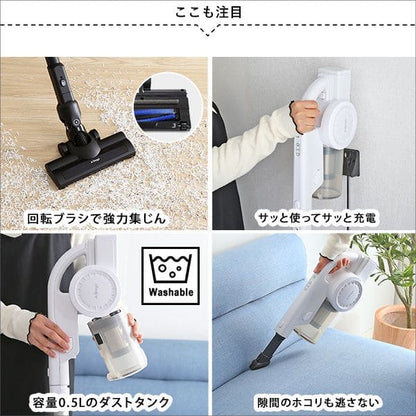 ここも注目

回転ブラシで強力集じん

サッと使ってサッと充電

Washable

容量0.5Lのダストタンク

隙間のホコリも逃さない