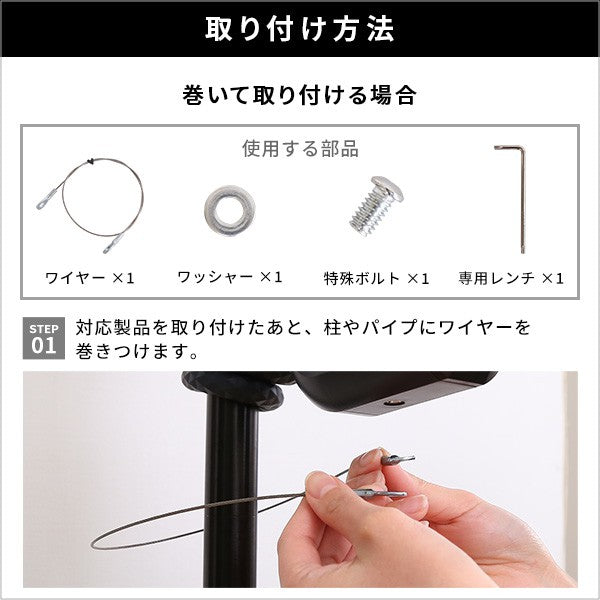 取り付け方法

巻いて取り付ける場合

使用する部品

ワイヤー ×1

ワッシャー ×1

特殊ボルト ×1

専用レンチ ×1

STEP 01

対応製品を取り付けたあと、柱やパイプにワイヤーを巻きつけます。