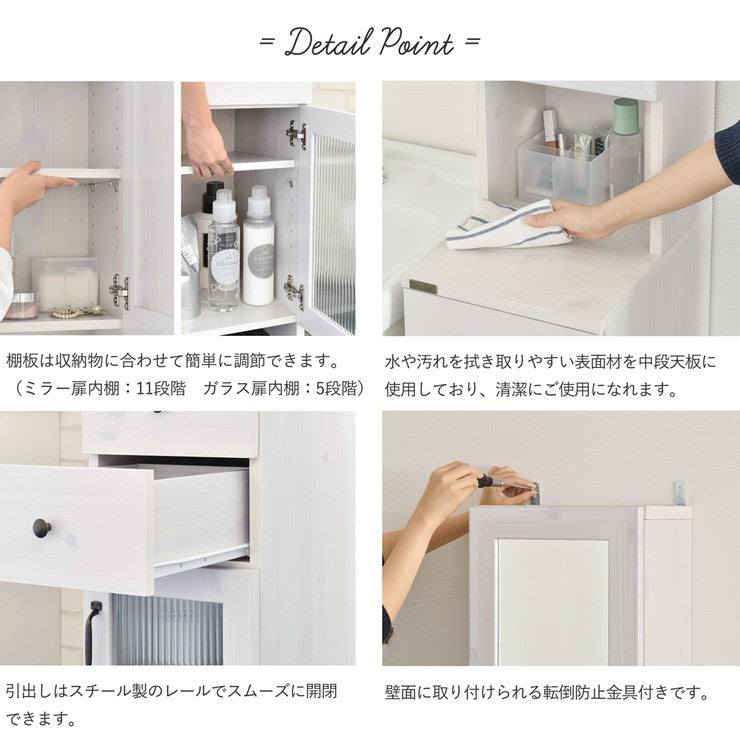 = Detail Point =

棚板は収納物に合わせて簡単に調節できます。
（ミラー扉内棚：11段階　ガラス扉内棚：5段階）

水や汚れを拭き取りやすい表面材を中段天板に使用しており、清潔にご使用になれます。

引出しはスチール製のレールでスムーズに開閉できます。

壁面に取り付けられる転倒防止金具付きです。