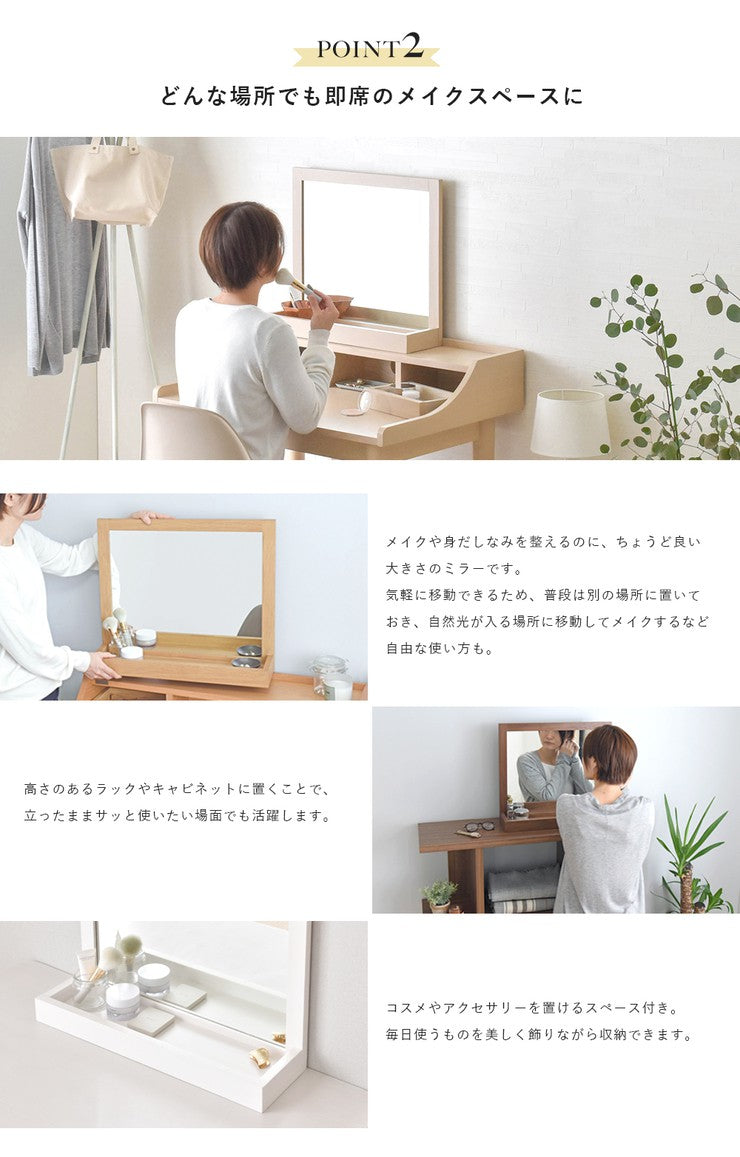 POINT2

どんな場所でも即席のメイクスペースに

メイクや身だしなみを整えるのに、ちょうど良い大きさのミラーです。
気軽に移動できるため、普段は別の場所に置いておき、自然光が入る場所に移動してメイクするなど自由な使い方も。

高さのあるラックやキャビネットに置くことで、立ったままサッと使いたい場面でも活躍します。

コスメやアクセサリーを置けるスペース付き。
毎日使うものを美しく飾りながら収納できます。