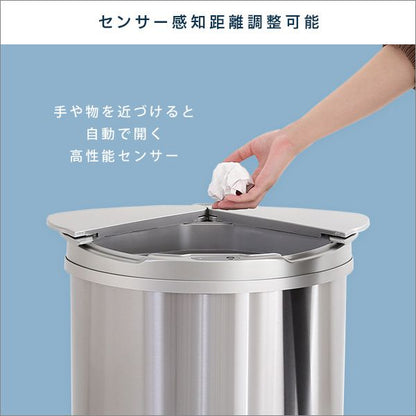 センサー感知距離調整可能

手や物を近づけると
自動で開く
高性能センサー