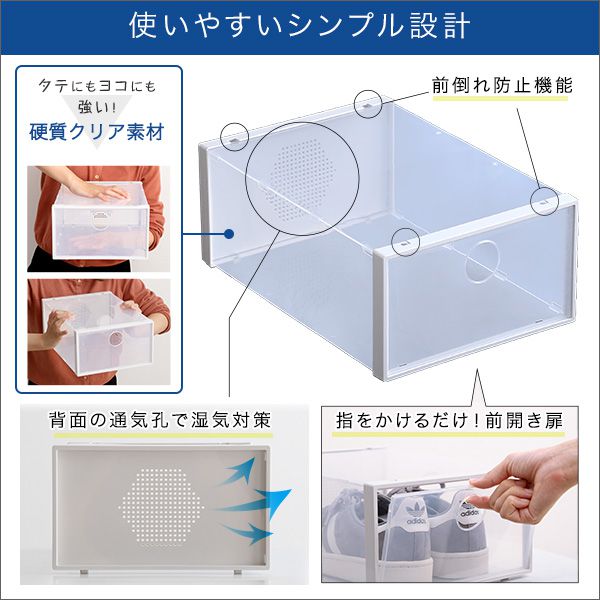 使いやすいシンプル設計

タテにもヨコにも
強い!
硬質クリア素材

前倒れ防止機能

背面の通気孔で湿気対策

指をかけるだけ!前開き扉

adidas

adidas