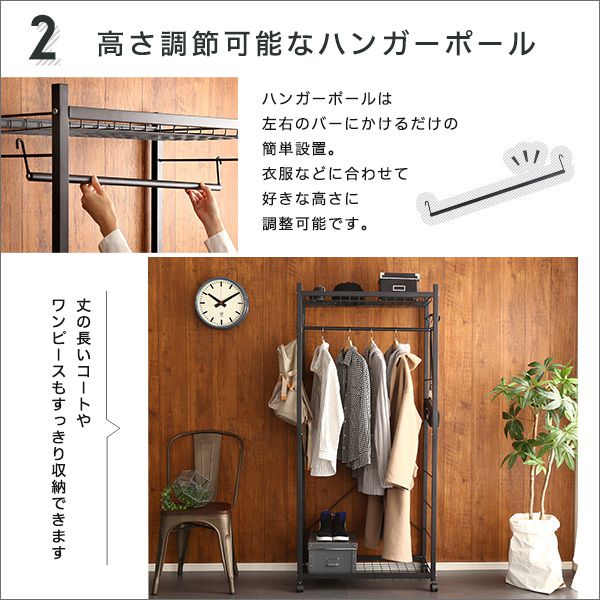 2 高さ調節可能なハンガーポール

ハンガーポールは
左右のバーにかけるだけの
簡単設置。
衣服などに合わせて
好きな高さに
調整可能です。

丈の長いコートや
ワンピースもすっきり収納できます