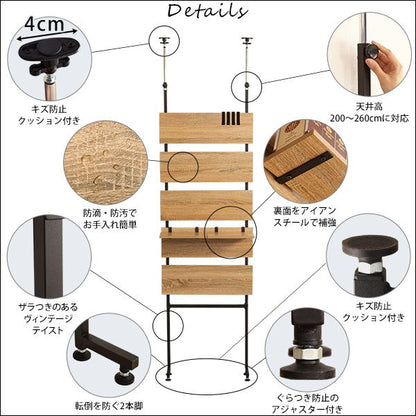 Details

4cm

キズ防止
クッション付き

天井高
200～260cmに対応

防滴・防汚で
お手入れ簡単

裏面をアイアン
スチールで補強

ザラつきのある
ヴィンテージ
テイスト

キズ防止
クッション付き

転倒を防ぐ2本脚

ぐらつき防止の
アジャスター付き