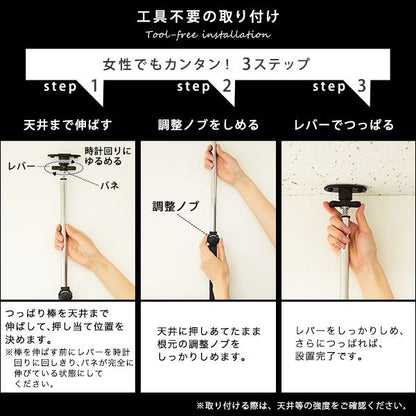 工具不要の取り付け
Tool-free installation

女性でもカンタン! 3ステップ

step 1
天井まで伸ばす

時計回りにゆるめる
レバー
バネ

つっぱり棒を天井まで伸ばして、押し当て位置を決めます。
※棒を伸ばす前にレバーを時計回りに回しきり、バネが完全に伸びている状態にしてください。

step 2
調整ノブをしめる

調整ノブ

天井に押しあてたまま根元の調整ノブをしっかりしめます。

step 3
レバーでつっぱる

レバーをしっかりしめ、さらにつっぱれば、設置完了です。

※取り付ける際は、天井等の強度をご確認ください。