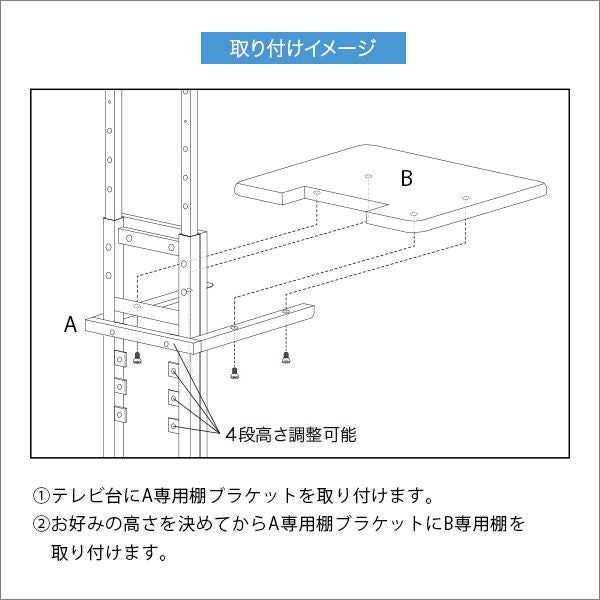 取り付けイメージ

B

A

4段高さ調整可能

①テレビ台にA専用棚ブラケットを取り付けます。
②お好みの高さを決めてからA専用棚ブラケットにB専用棚を取り付けます。